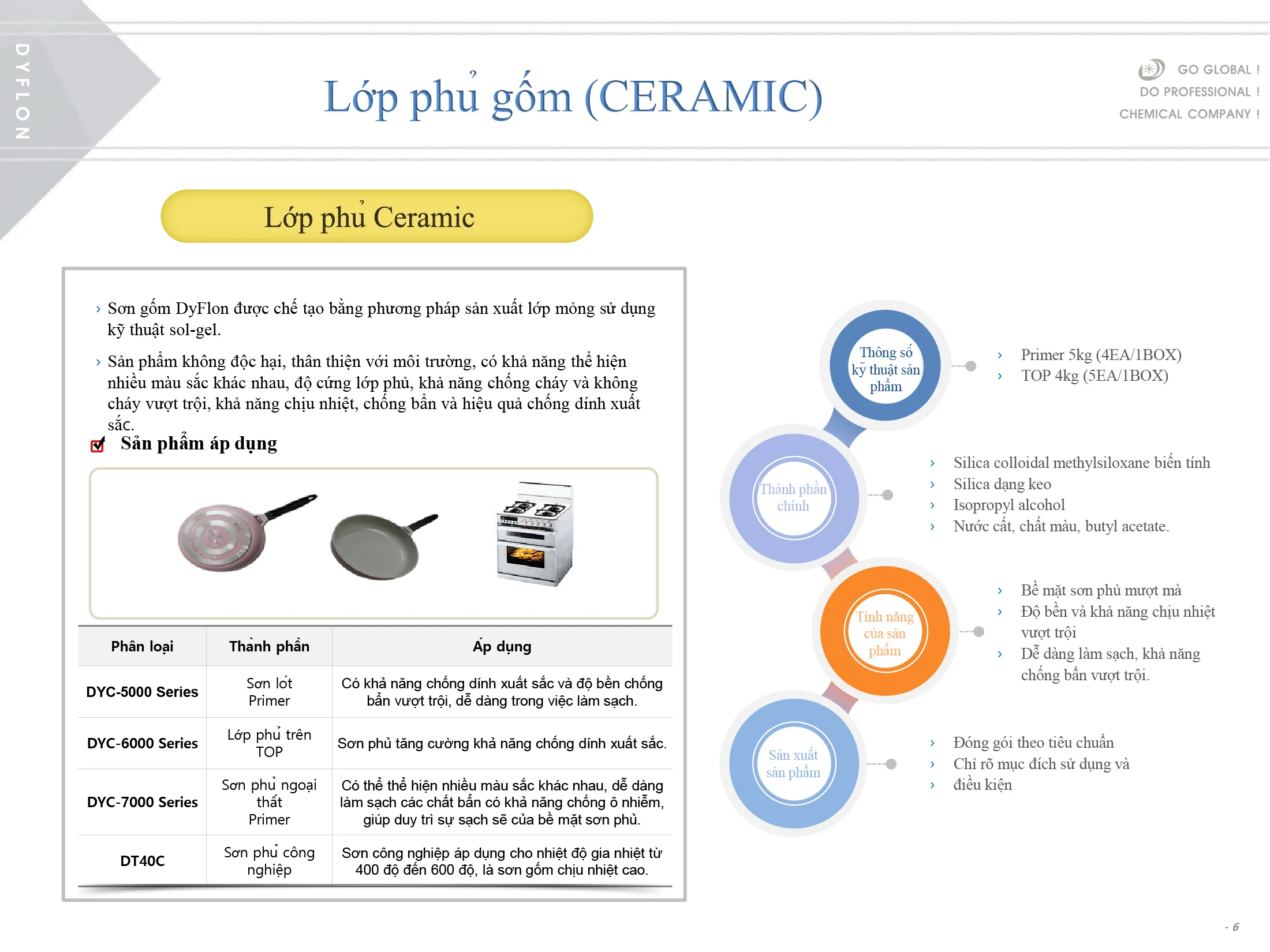 DYFLON

Lớp phủ gốm (CERAMIC)

GO GLOBAL !
DO PROFESSIONAL !
CHEMICAL COMPANY !

Lớp phủ Ceramic

› Sơn gốm DyFlon được chế tạo bằng phương pháp sản xuất lớp mỏng sử dụng kỹ thuật sol-gel.

› Sản phẩm không độc hại, thân thiện với môi trường, có khả năng thể hiện nhiều màu sắc khác nhau, độ cứng lớp phủ, khả năng chống cháy và không cháy vượt trội, khả năng chịu nhiệt, chống bẩn và hiệu quả chống dính xuất sắc.

Sản phẩm áp dụng

| Phân loại | Thành phần | Áp dụng |
|---|---|---|
| DYC-5000 Series | Sơn lót Primer | Có khả năng chống dính xuất sắc và độ bền chống bẩn vượt trội, dễ dàng trong việc làm sạch. |
| DYC-6000 Series | Lớp phủ trên TOP | Sơn phủ tăng cường khả năng chống dính xuất sắc. |
| DYC-7000 Series | Sơn phủ ngoại thất Primer | Có thể thể hiện nhiều màu sắc khác nhau, dễ dàng làm sạch các chất bẩn có khả năng chống ô nhiễm, giúp duy trì sự sạch sẽ của bề mặt sơn phủ. |
| DT40C | Sơn phủ công nghiệp | Sơn công nghiệp áp dụng cho nhiệt độ gia nhiệt từ 400 độ đến 600 độ, là sơn gốm chịu nhiệt cao. |

Thông số kỹ thuật sản phẩm
› Primer 5kg (4EA/1BOX)
› TOP 4kg (5EA/1BOX)

Thành phần chính
› Silica colloidal methylsiloxane biến tính
› Silica dạng keo
› Isopropyl alcohol
› Nước cất, chất màu, butyl acetate.

Tính năng của sản phẩm
› Bề mặt sơn phủ mượt mà
› Độ bền và khả năng chịu nhiệt vượt trội
› Dễ dàng làm sạch, khả năng chống bẩn vượt trội.

Sản xuất sản phẩm
› Đóng gói theo tiêu chuẩn
› Chỉ rõ mục đích sử dụng và
› điều kiện

- 6